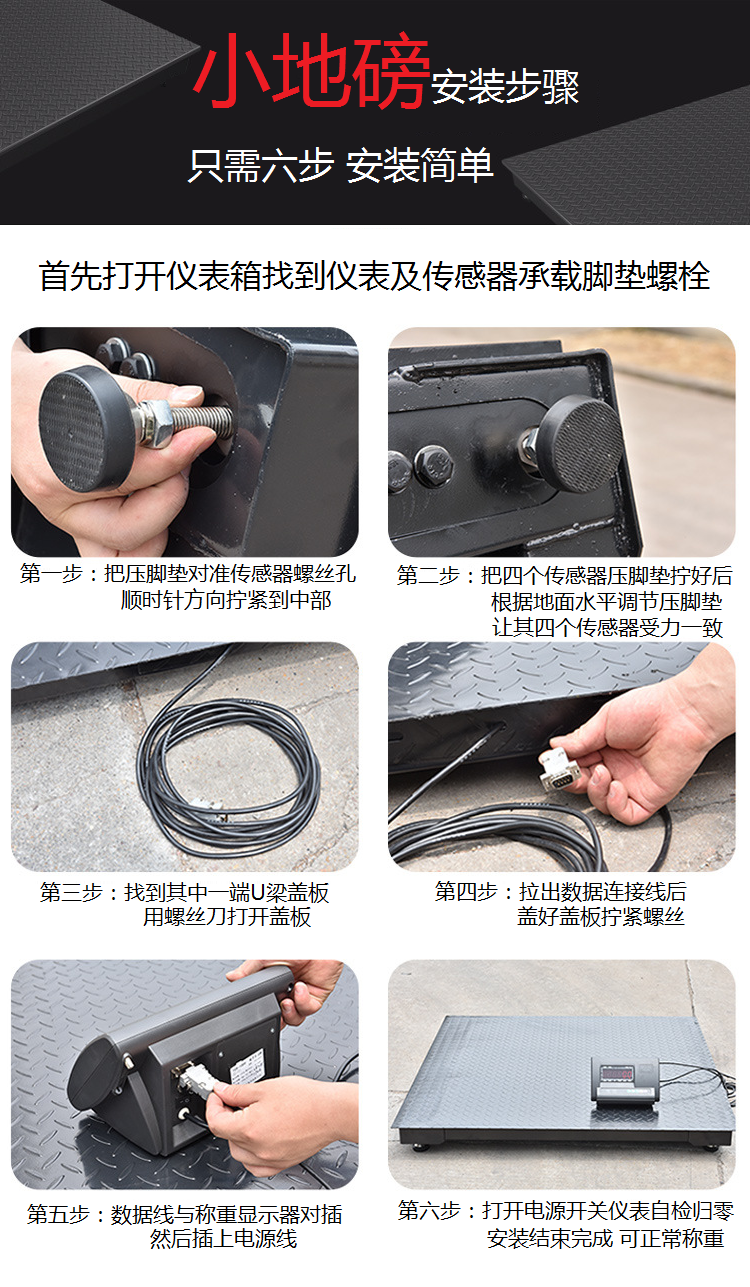 小地磅安装步骤

只需六步 安装简单

首先打开仪表箱找到仪表及传感器承载脚垫螺栓

第一步：把压脚垫对准传感器螺丝孔
顺时针方向拧紧到中部

第二步：把四个传感器压脚垫拧好后
根据地面水平调节压脚垫
让其四个传感器受力一致

第三步：找到其中一端U梁盖板
用螺丝刀打开盖板

第四步：拉出数据连接线后
盖好盖板拧紧螺丝

第五步：数据线与称重显示器对插
然后插上电源线

第六步：打开电源开关仪表自检归零
安装结束完成 可正常称重